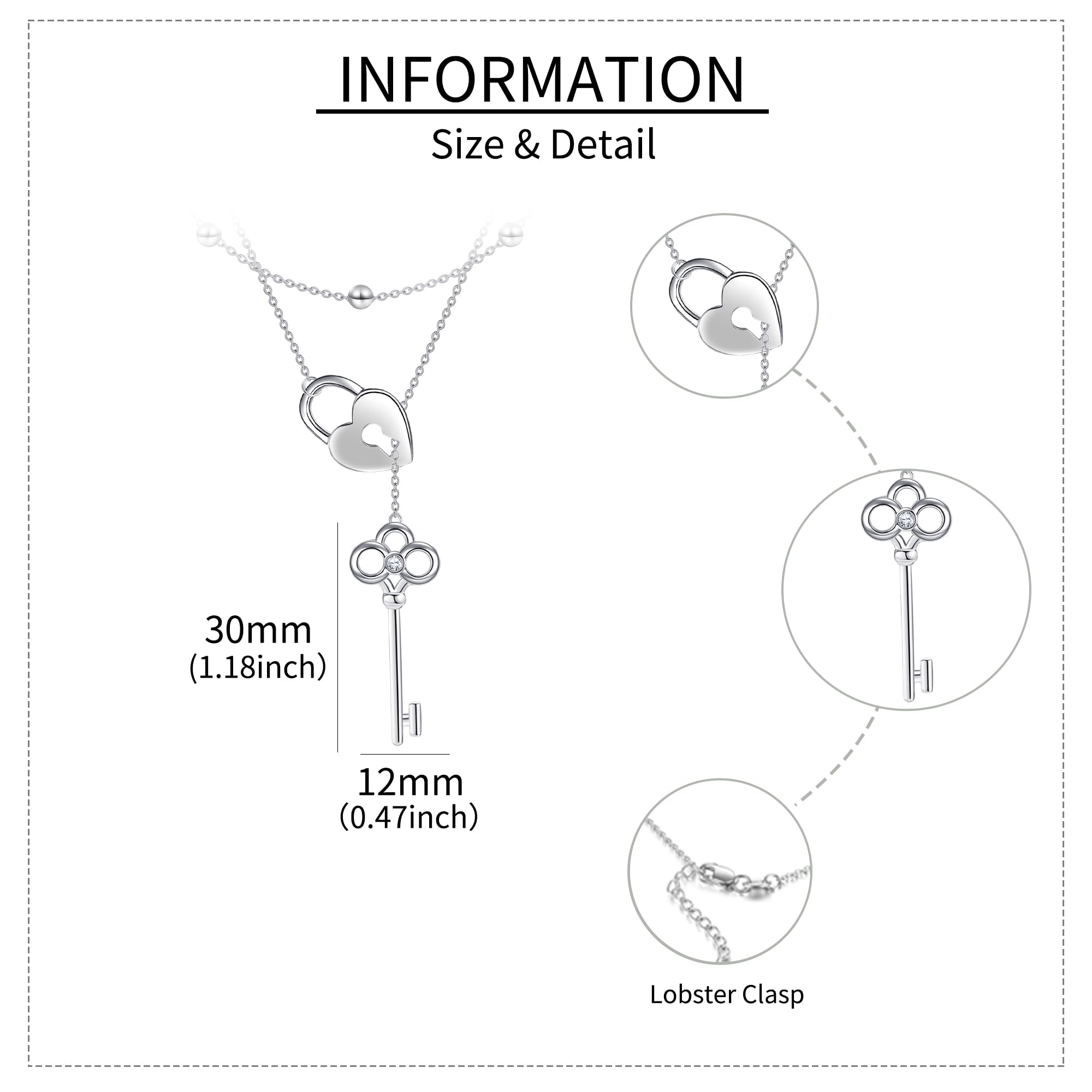 INFORMATION

Size & Detail

30mm
(1.18inch)

12mm
(0.47inch)

Lobster Clasp